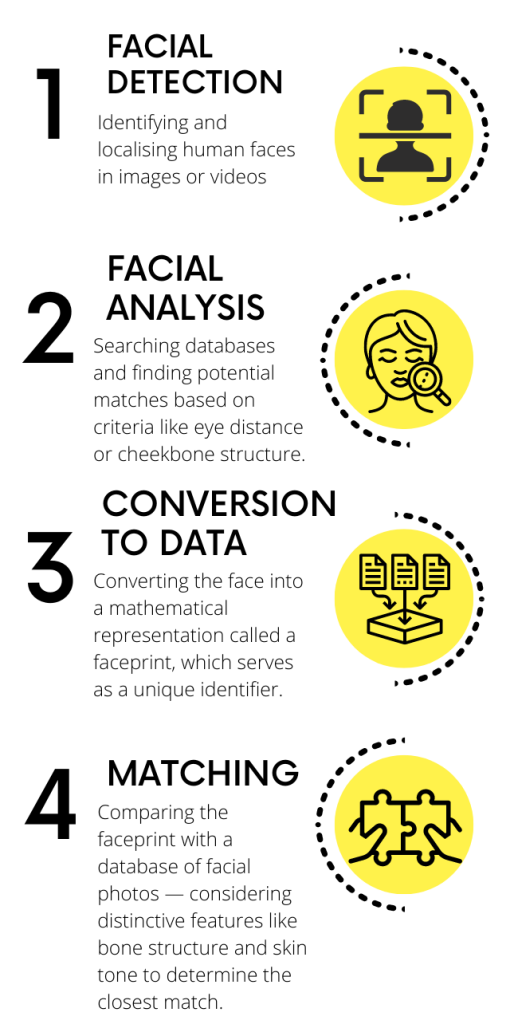 1

FACIAL DETECTION

Identifying and localising human faces in images or videos

2

FACIAL ANALYSIS

Searching databases and finding potential matches based on criteria like eye distance or cheekbone structure.

3

CONVERSION TO DATA

Converting the face into a mathematical representation called a faceprint, which serves as a unique identifier.

4

MATCHING

Comparing the faceprint with a database of facial photos — considering distinctive features like bone structure and skin tone to determine the closest match.